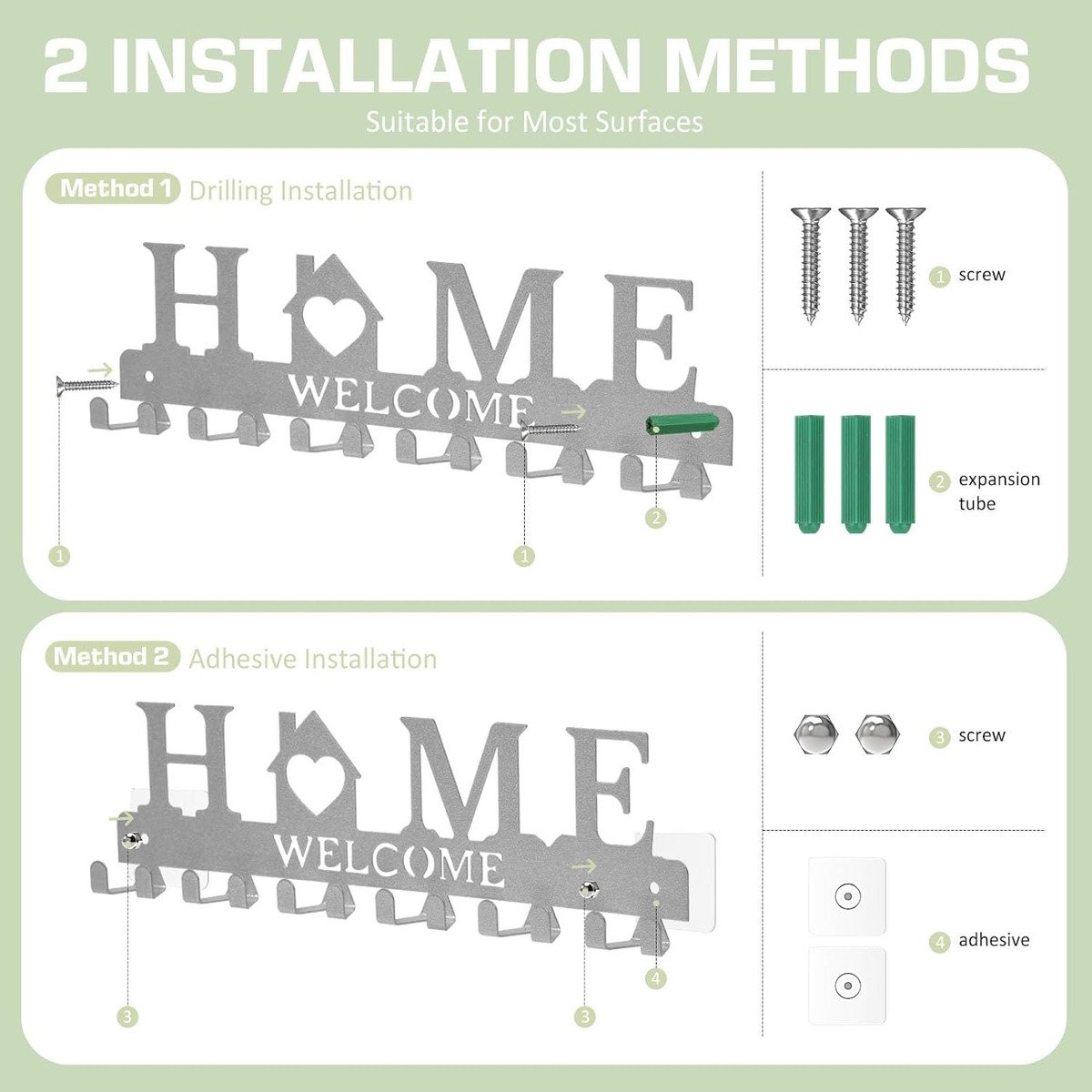 2 INSTALLATION METHODS
Suitable for Most Surfaces

Method 1 Drilling Installation

HOME
WELCOME

1 1 2

1 screw

2 expansion tube

Method 2 Adhesive Installation

HOME
WELCOME

3 3 4

3 screw

4 adhesive