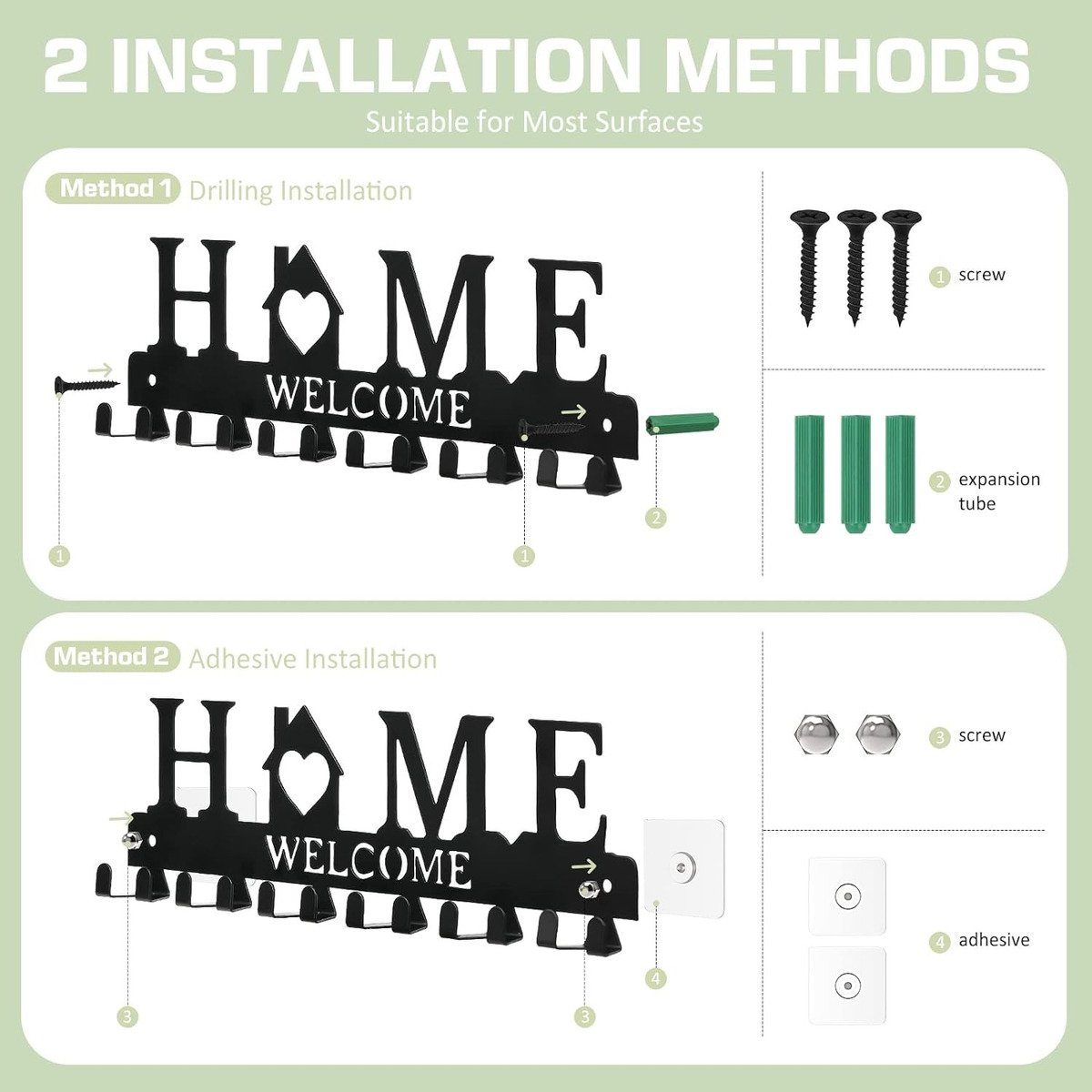 2 INSTALLATION METHODS
Suitable for Most Surfaces

Method 1 Drilling Installation

HOME
WELCOME

1 1 2

1 screw

2 expansion tube

Method 2 Adhesive Installation

HOME
WELCOME

3 3 4

3 screw

4 adhesive