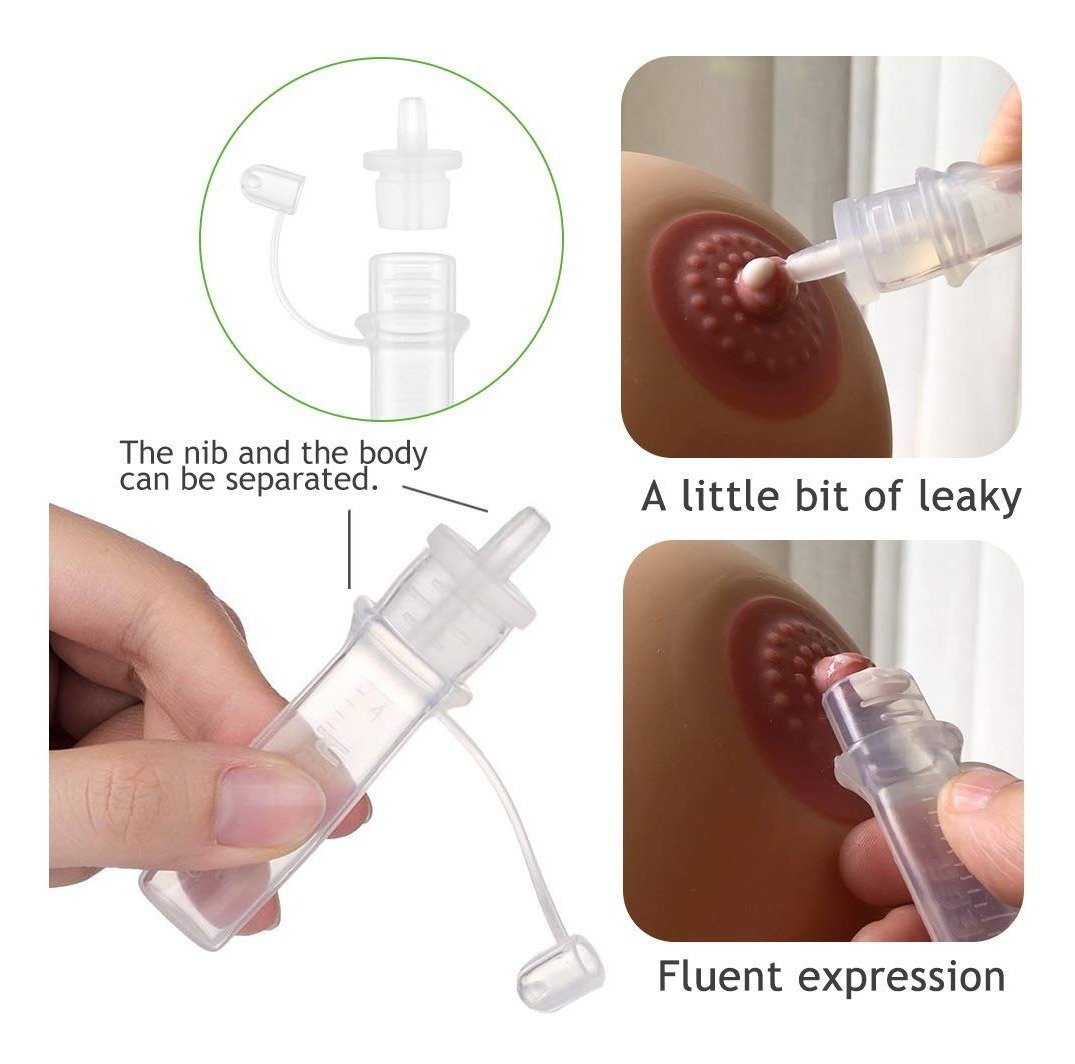 The nib and the body can be separated.

A little bit of leaky

Fluent expression