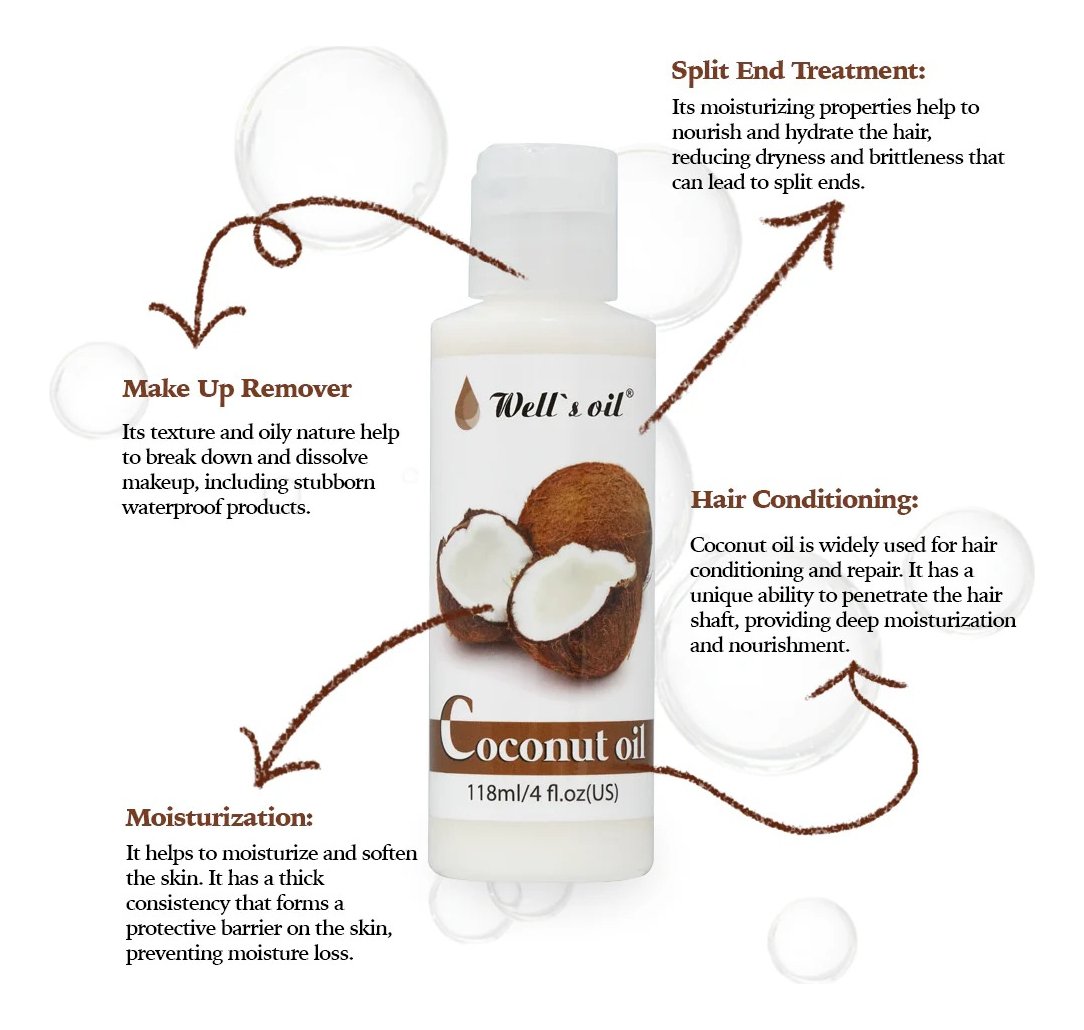 Split End Treatment:

Its moisturizing properties help to nourish and hydrate the hair, reducing dryness and brittleness that can lead to split ends.

Make Up Remover

Its texture and oily nature help to break down and dissolve makeup, including stubborn waterproof products.

Well`s oil®

Hair Conditioning:

Coconut oil is widely used for hair conditioning and repair. It has a unique ability to penetrate the hair shaft, providing deep moisturization and nourishment.

Coconut oil

118ml/4 fl.oz(US)

Moisturization:

It helps to moisturize and soften the skin. It has a thick consistency that forms a protective barrier on the skin, preventing moisture loss.