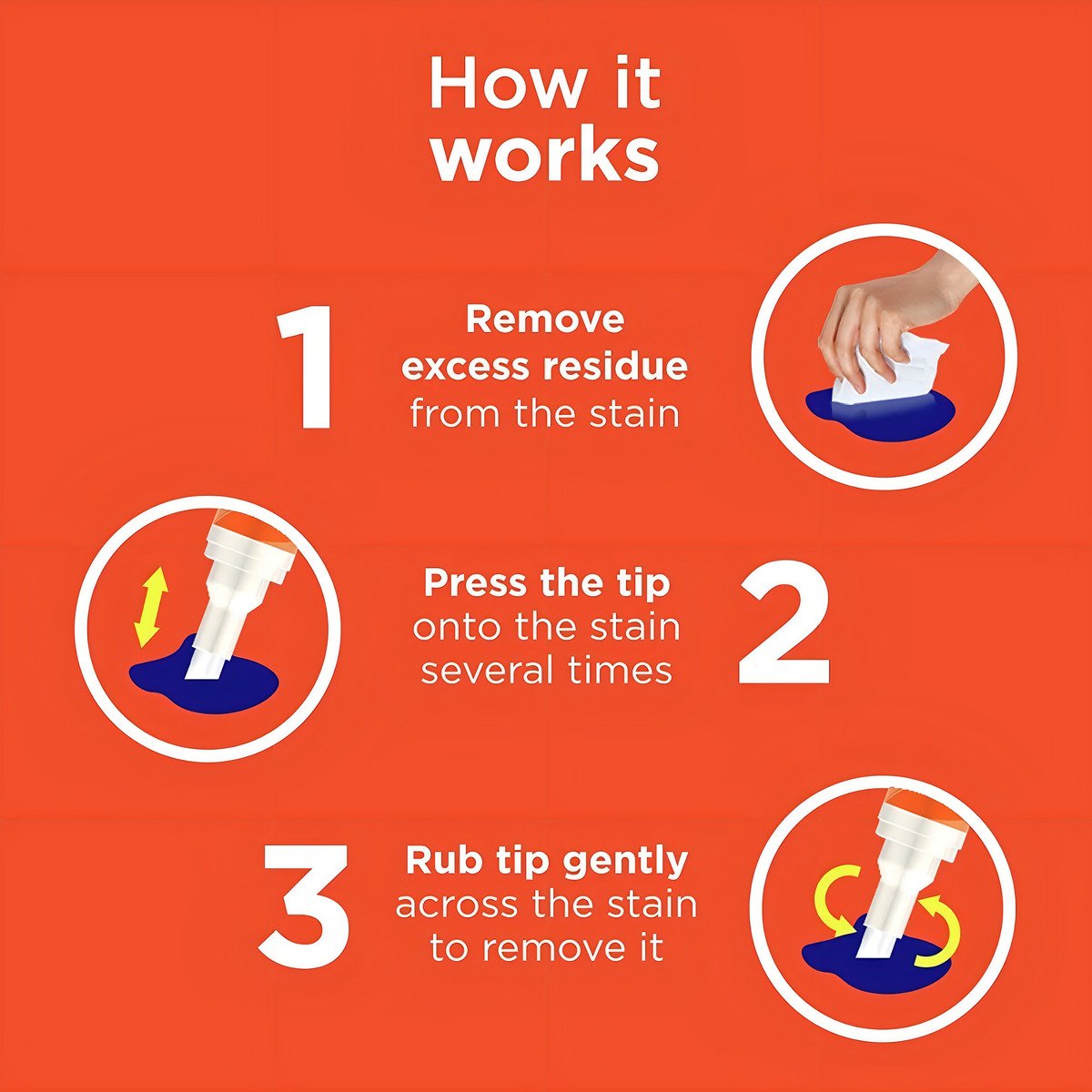 How it works

1 Remove excess residue from the stain

Press the tip onto the stain several times 2

3 Rub tip gently across the stain to remove it