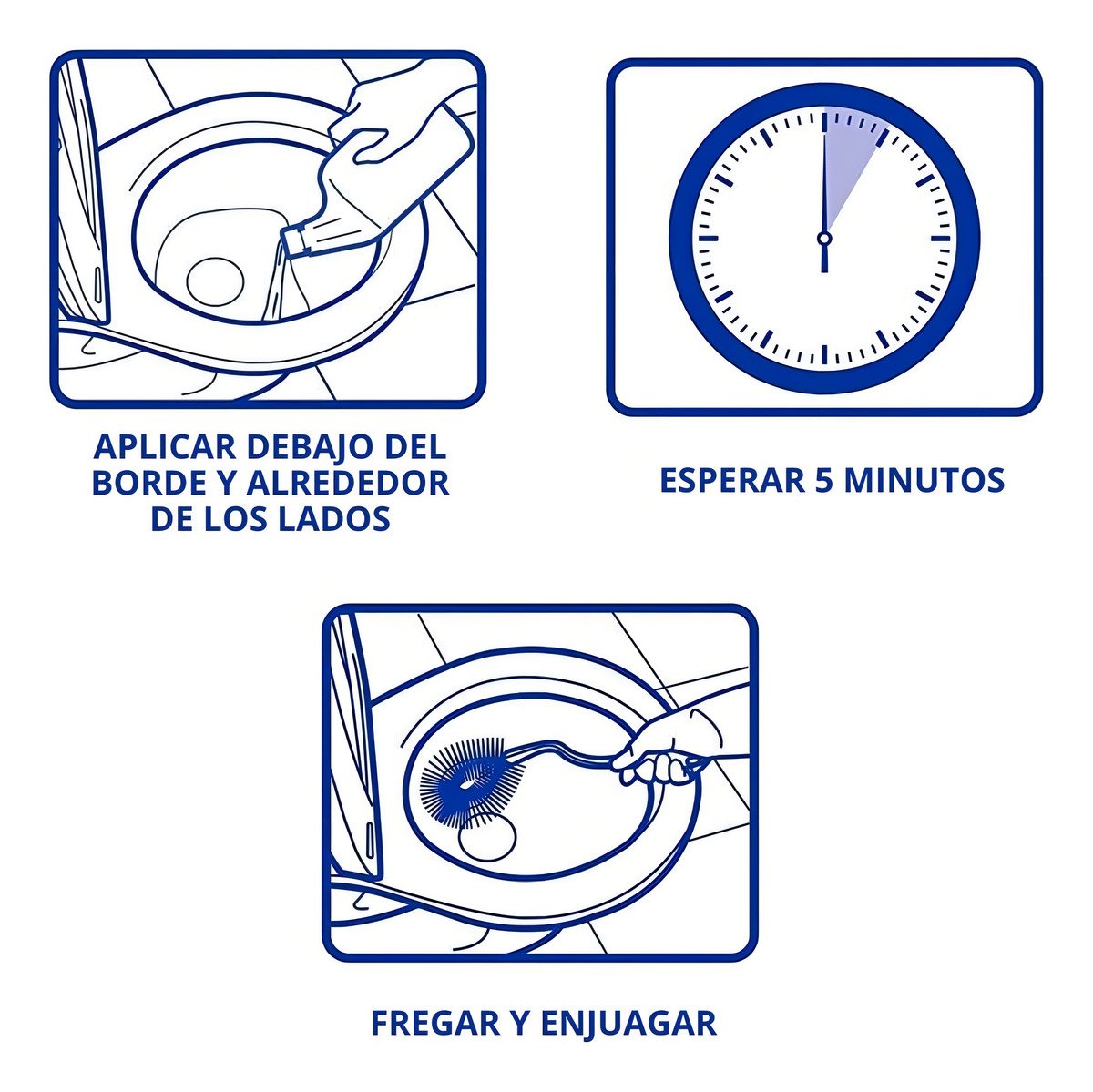 APLICAR DEBAJO DEL BORDE Y ALREDEDOR DE LOS LADOS

ESPERAR 5 MINUTOS

FREGAR Y ENJUAGAR